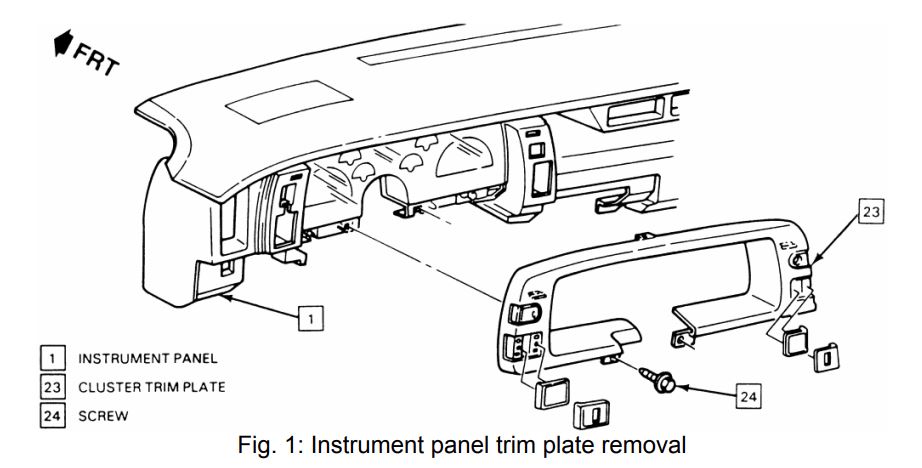 FRT

23

1

24

1 INSTRUMENT PANEL
23 CLUSTER TRIM PLATE
24 SCREW

Fig. 1: Instrument panel trim plate removal